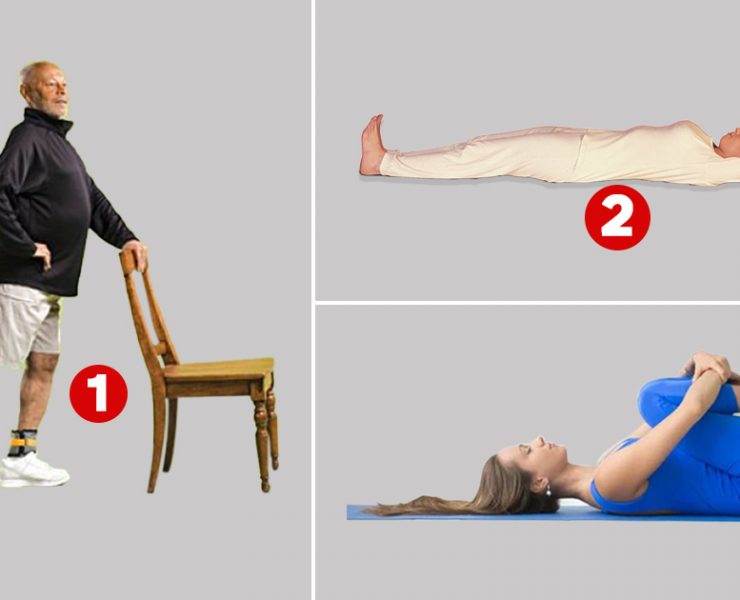 1

2